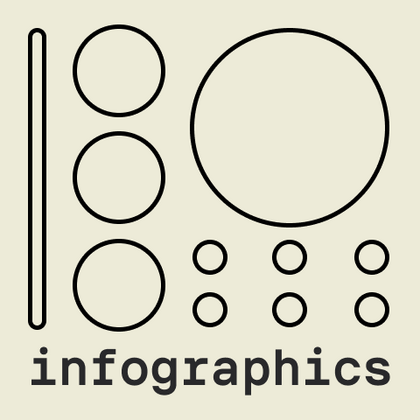 infographics