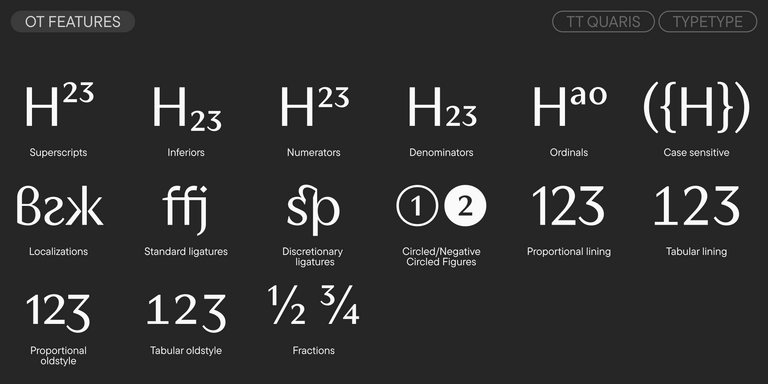 OT FEATURES

TT QUARIS TYPETYPE

$H^{23}$
Superscripts

$H_{23}$
Inferiors

$H^{23}$
Numerators

$H_{23}$
Denominators

$H^{ao}$
Ordinals

({H})
Case sensitive

вгж
Localizations

ffj
Standard ligatures

sp
Discretionary ligatures

① ❷
Circled/Negative Circled Figures

123
Proportional lining

123
Tabular lining

123
Proportional oldstyle

123
Tabular oldstyle

½ ¾
Fractions